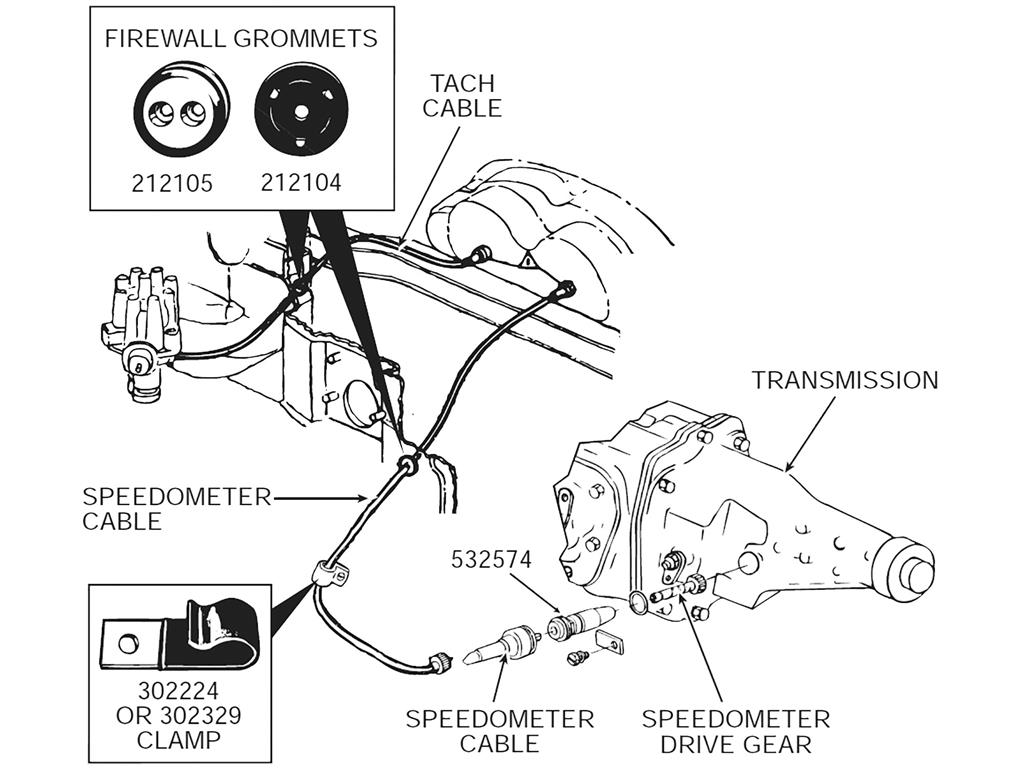 FIREWALL GROMMETS

212105

212104

TACH CABLE

TRANSMISSION

SPEEDOMETER CABLE

532574

302224 OR 302329 CLAMP

SPEEDOMETER CABLE

SPEEDOMETER DRIVE GEAR